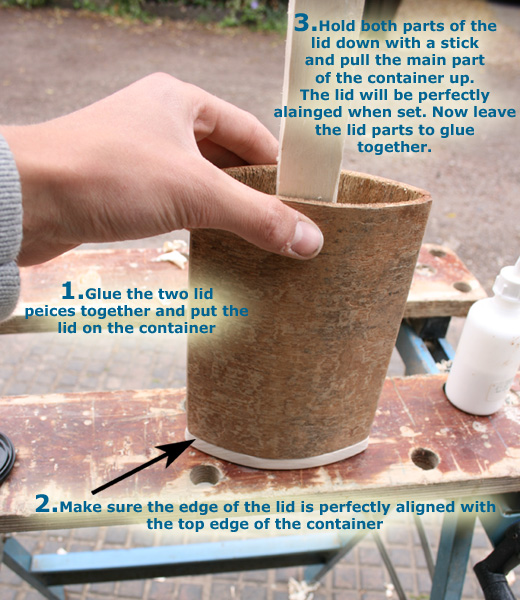 3.Hold both parts of the lid down with a stick and pull the main part of the container up. The lid will be perfectly alainged when set. Now leave the lid parts to glue together.

1.Glue the two lid peices together and put the lid on the container

2.Make sure the edge of the lid is perfectly aligned with the top edge of the container